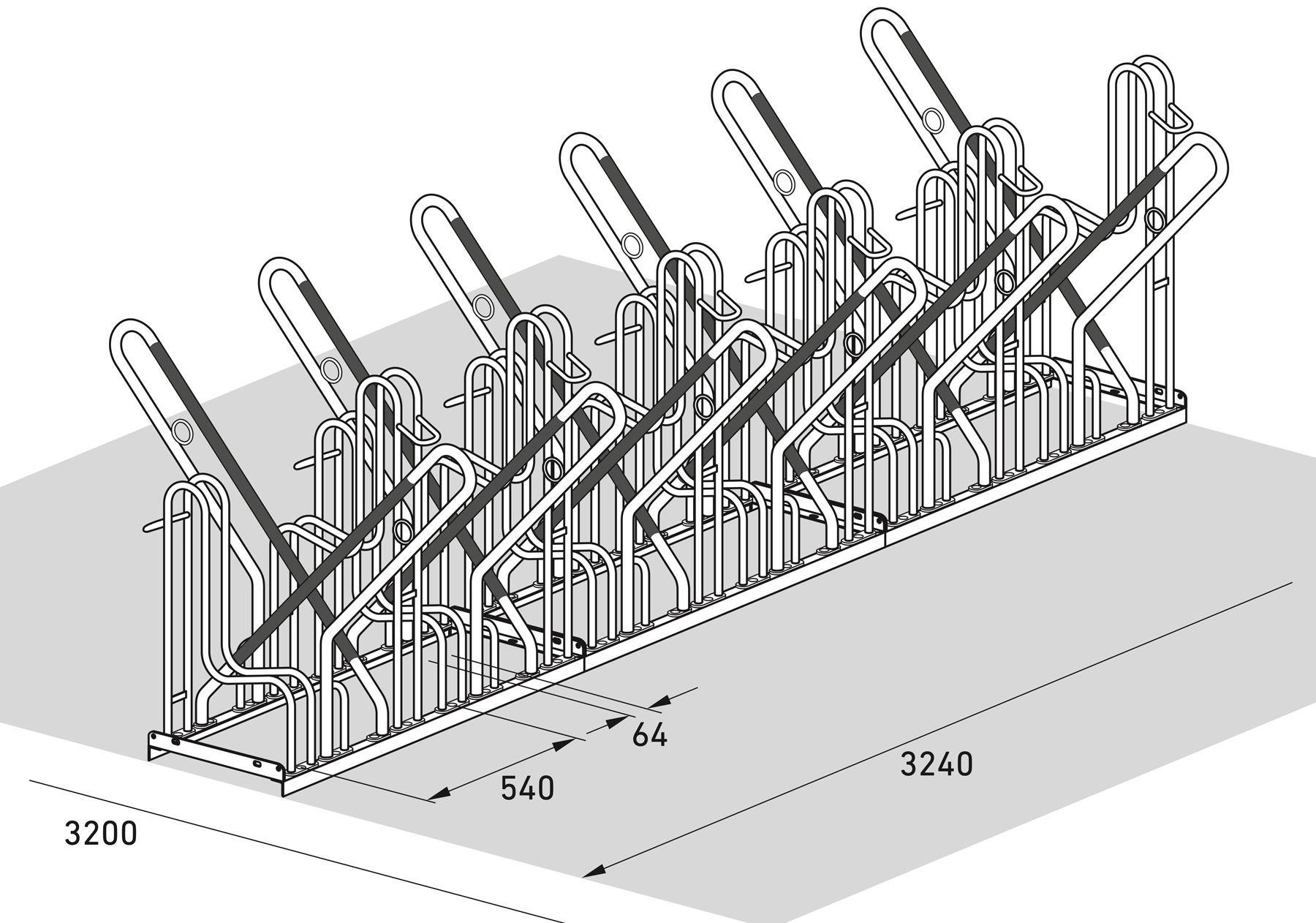 64

540

3240

3200