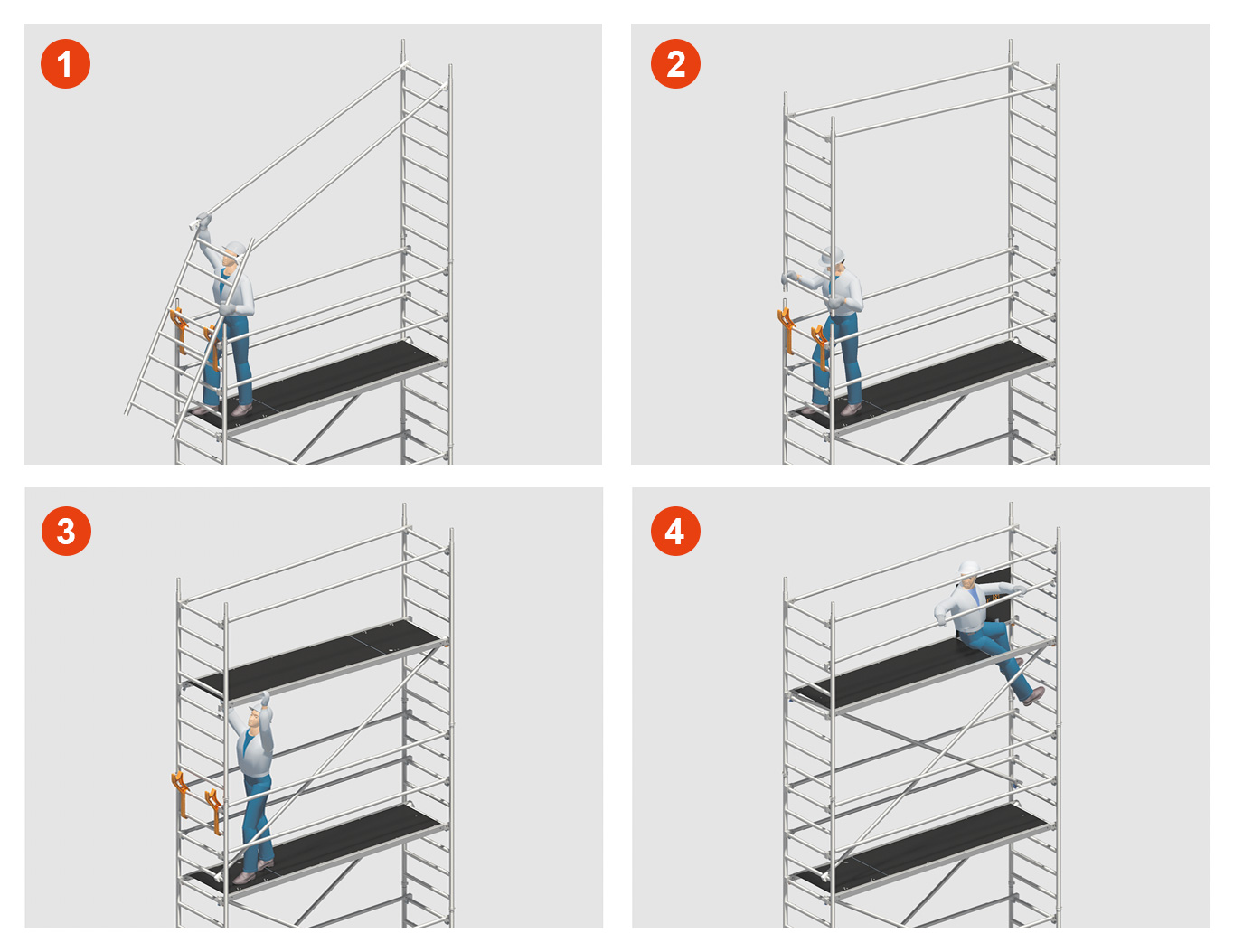 1

2

3

4