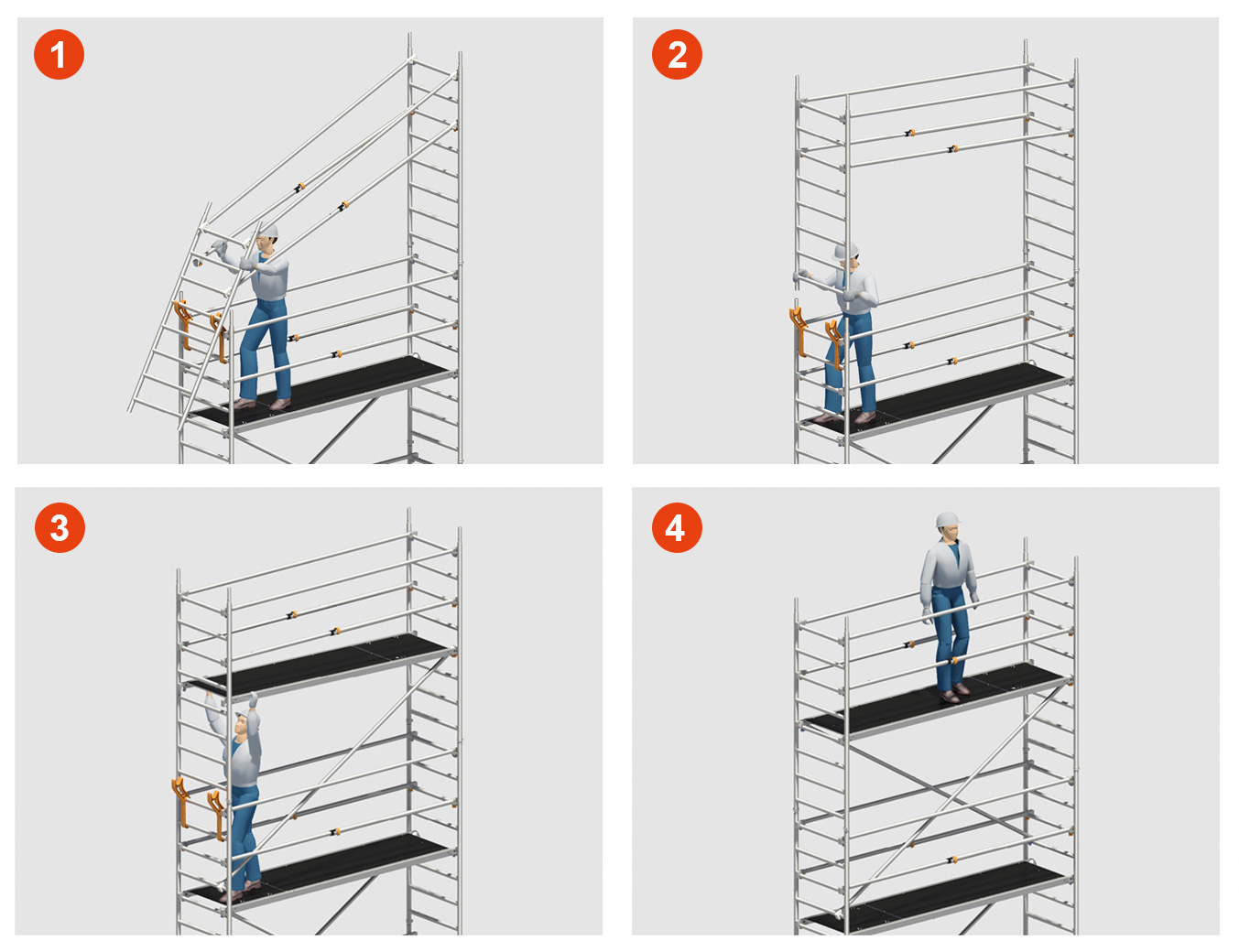 1

2

3

4