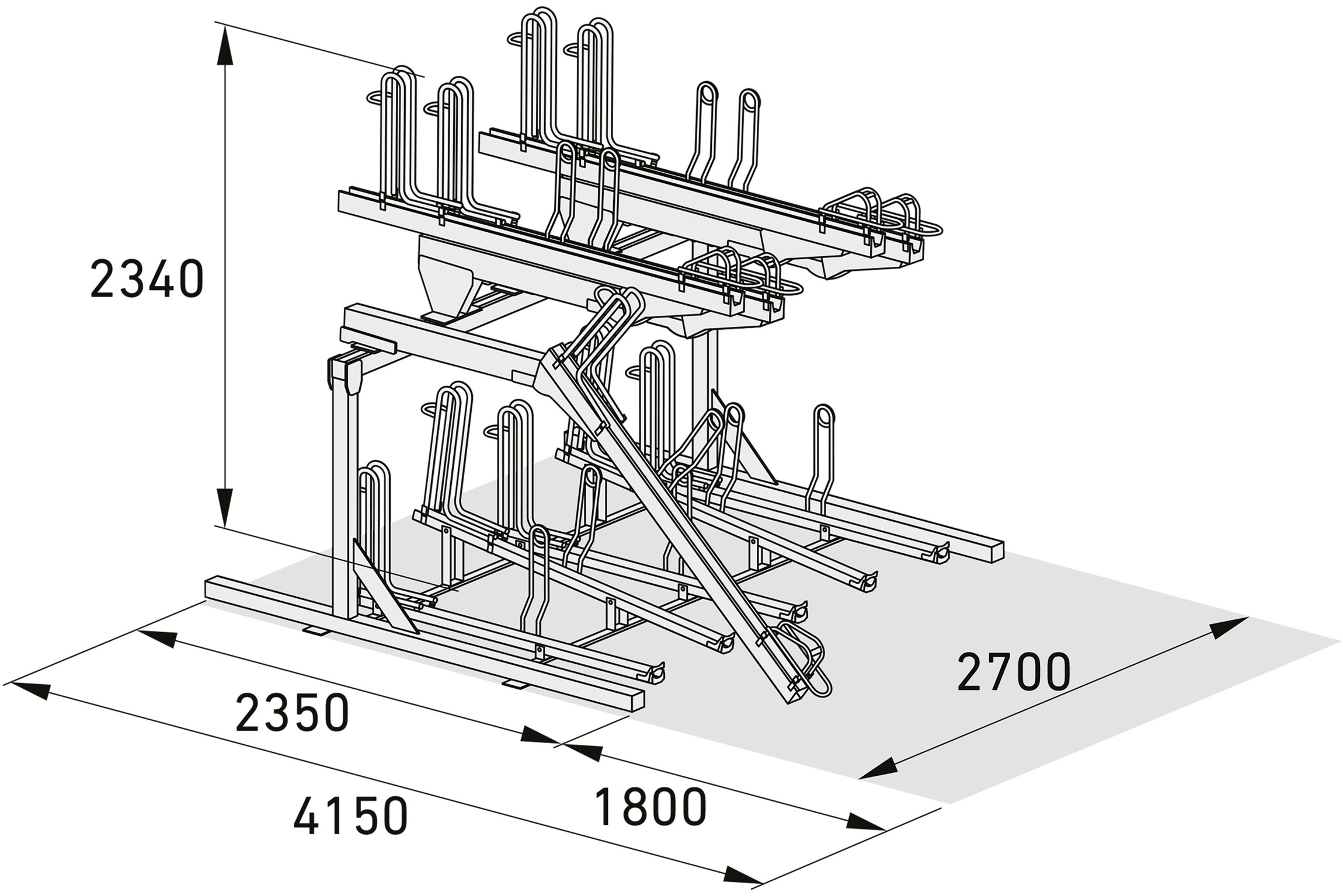 2340

2700

2350

1800

4150