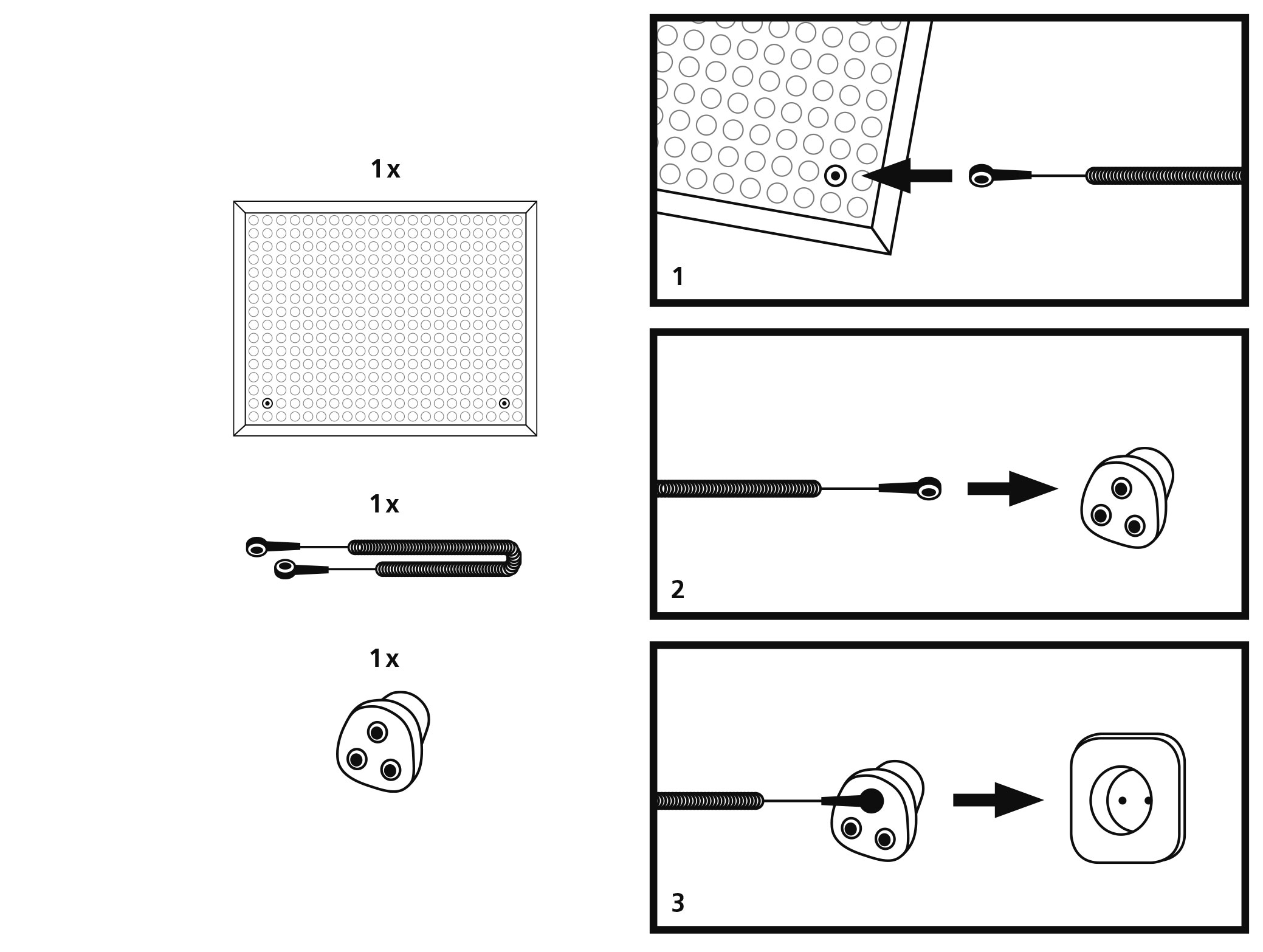 1x

1x

1x

1

2

3