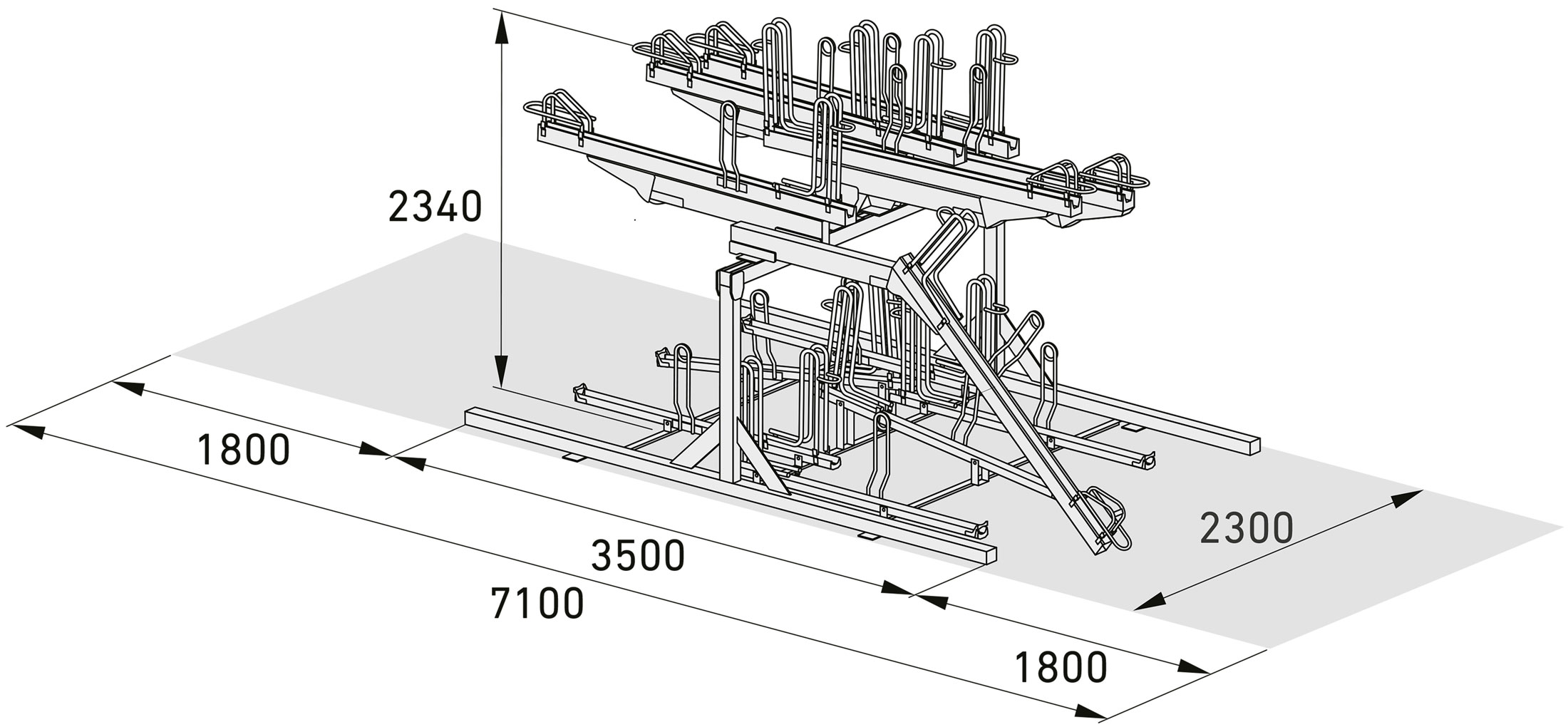 2340
1800
3500
7100
2300
1800